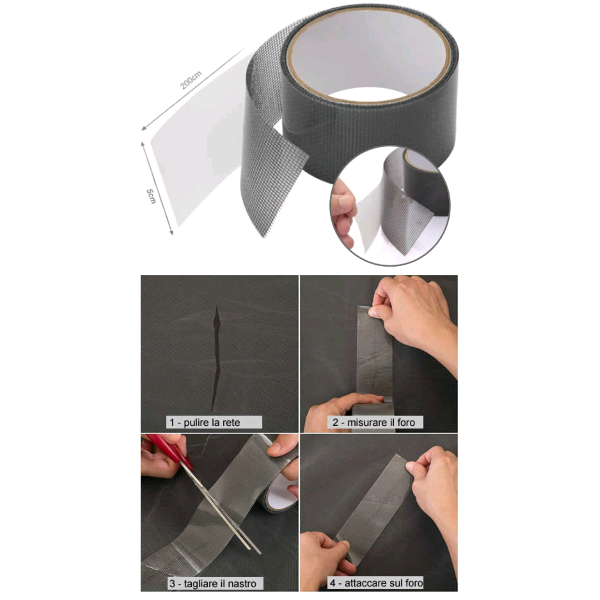 200cm

5cm

1 - pulire la rete

2 - misurare il foro

3 - tagliare il nastro

4 - attaccare sul foro